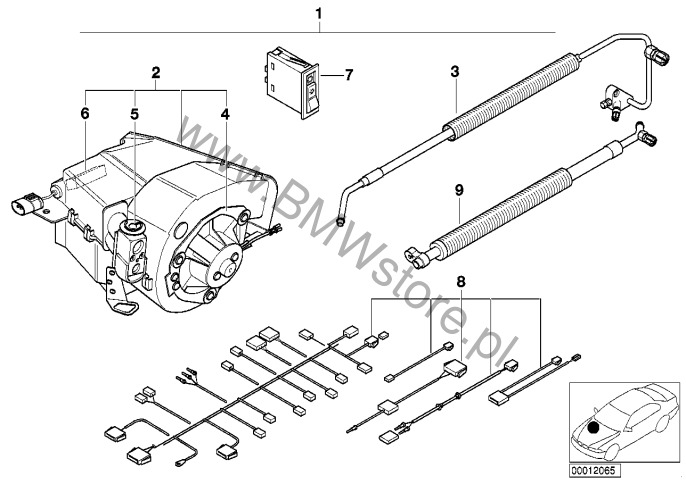 1
2
7
3
6
5
4
9
8
www.BMWstore.pl
00012065