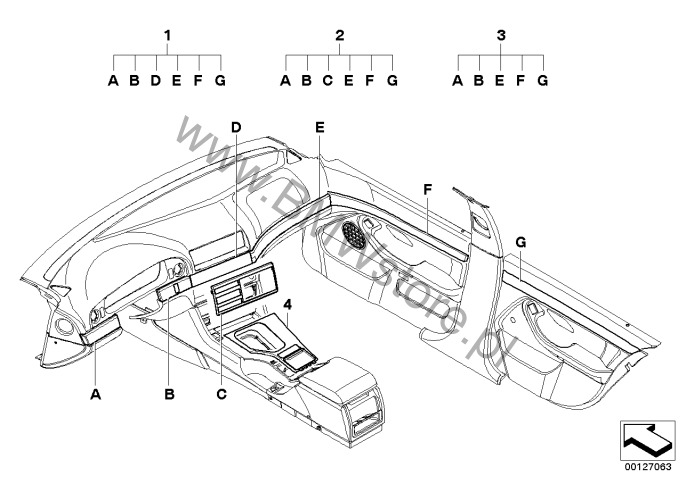 1
A B D E F G

2
A B C E F G

3
A B E F G

www.BMWstore.pl

D
E
F
G
4
A
B
C

00127063