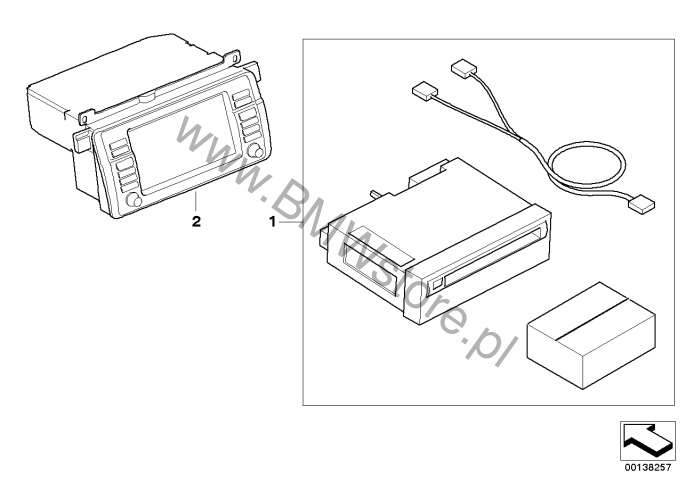 www.BMWstore.pl

2

1

00138257