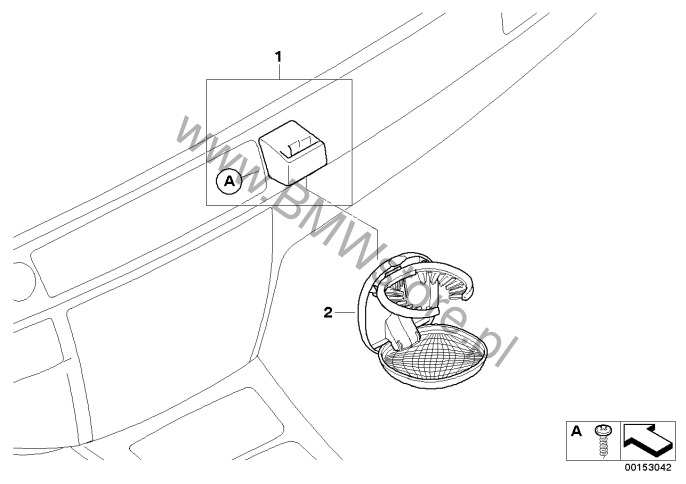 1

A

www.BMWstore.pl

2

A

00153042