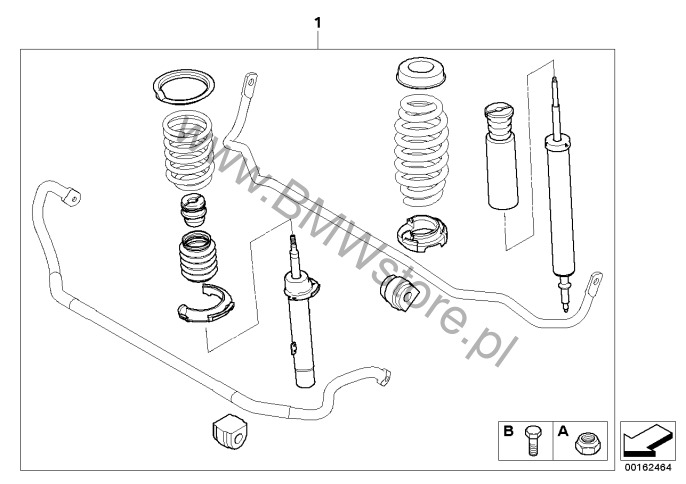 1

www.BMWstore.pl

B

A

00162464