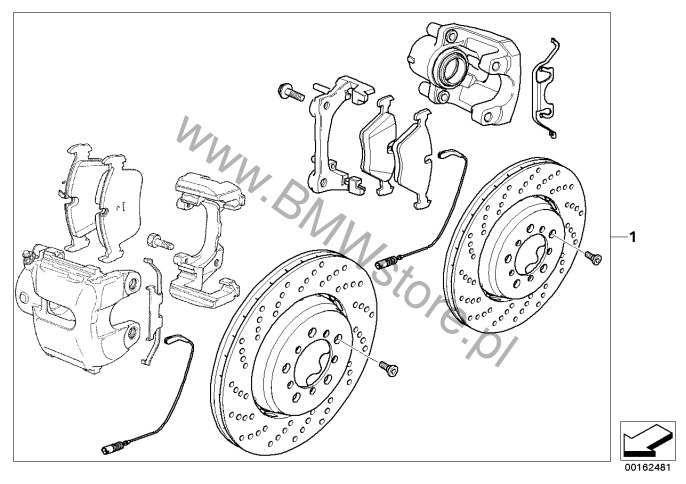 www.BMWstore.pl

1

00162481