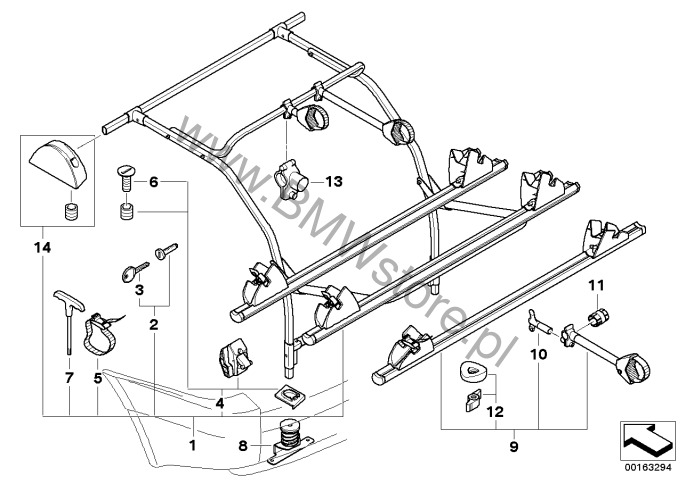 www.BMWstore.pl

6
13
14
3
2
11
7
5
10
4
12
1
8
9
00163294