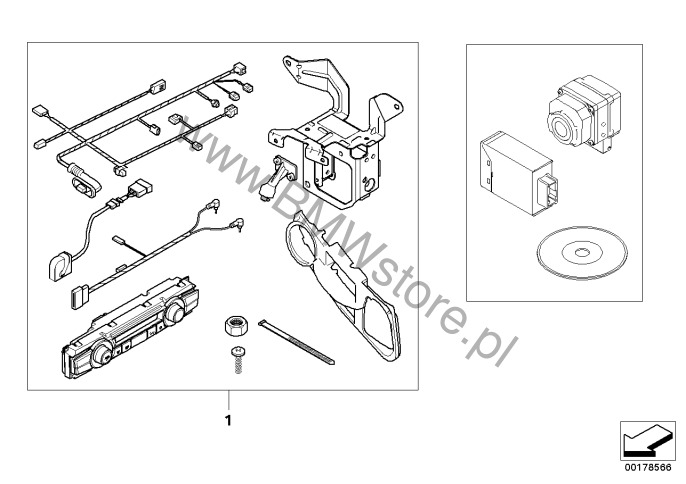 www.BMWstore.pl

1

00178566