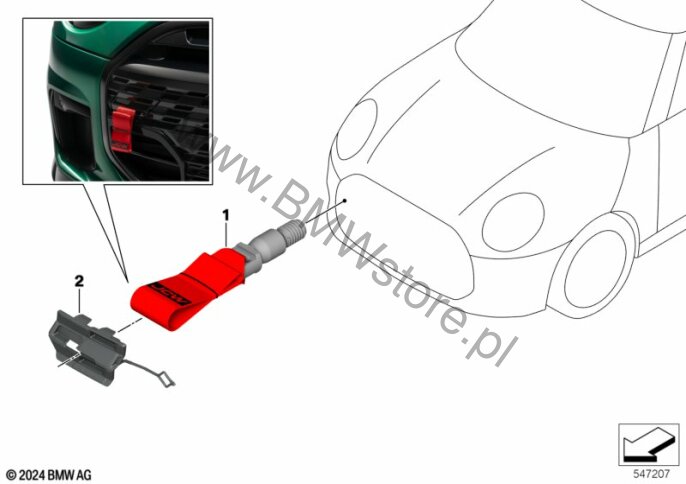 www.BMWstore.pl

1

2

© 2024 BMW AG

547207