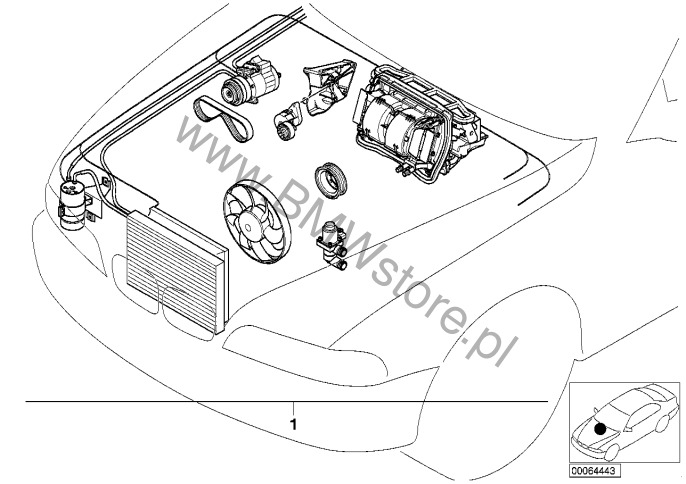 www.BMWstore.pl

1

00064443