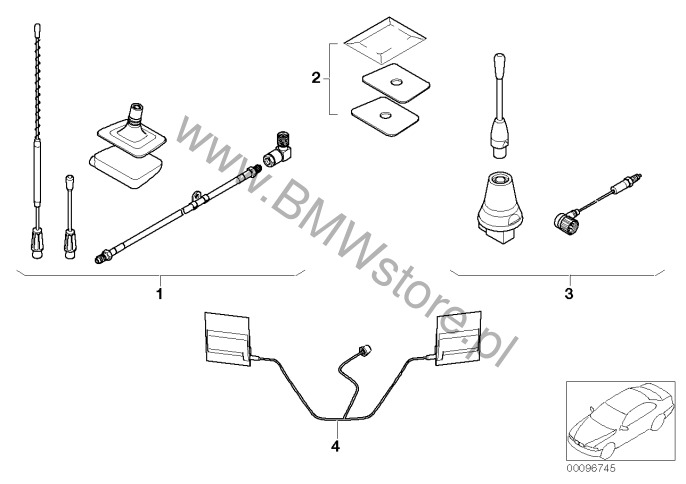 2

www.BMWstore.pl

1

3

4

00096745