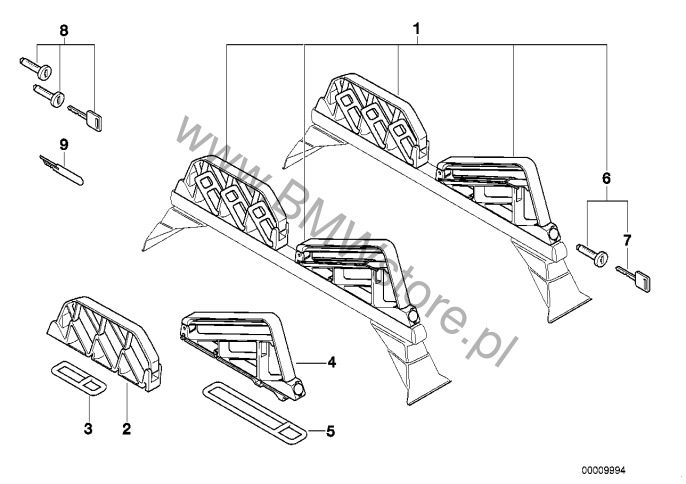 8

1

9

6

7

www.BMWstore.pl

4

3 2

5

00009994