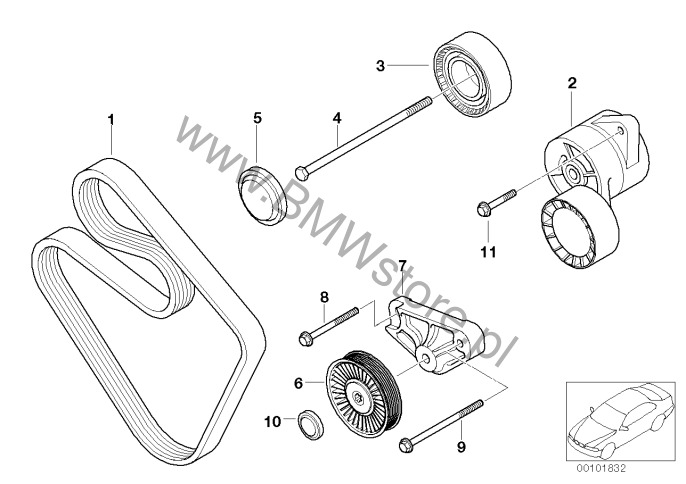 3
2
1
5
4
www.BMWstore.pl
11
7
8
6
10
9
00101832