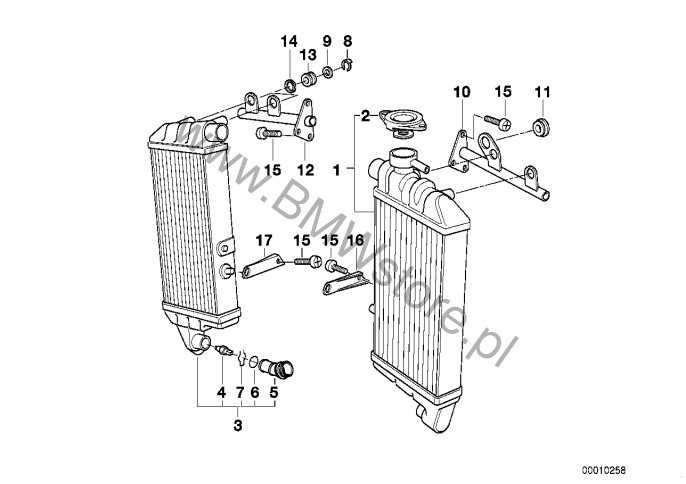 14
13
9
8
10
15
11
2
15
12
1
17
15
15
16
4
7
6
5
3
www.BMWstore.pl
00010258