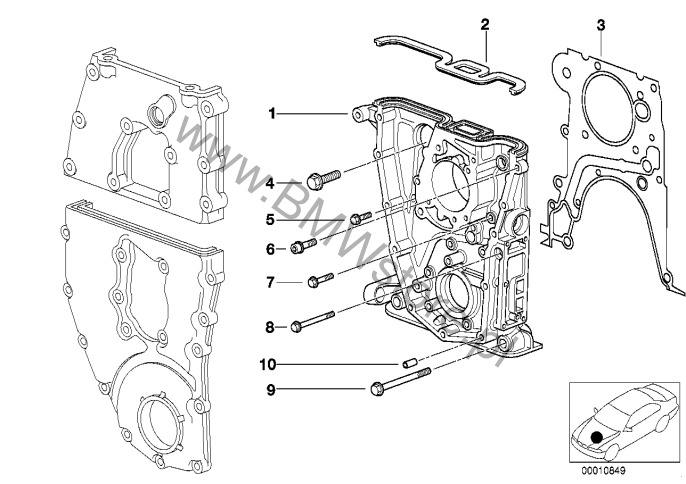 2
3
1
4
5
6
7
8
10
9
www.BMWstore.pl
00010849