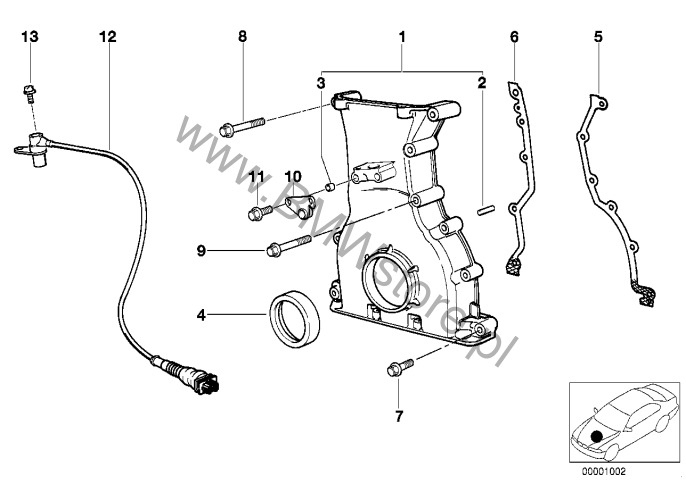 13
12
8
1
6
5
3
2
11
10
9
4
7
www.BMWstore.pl
00001002