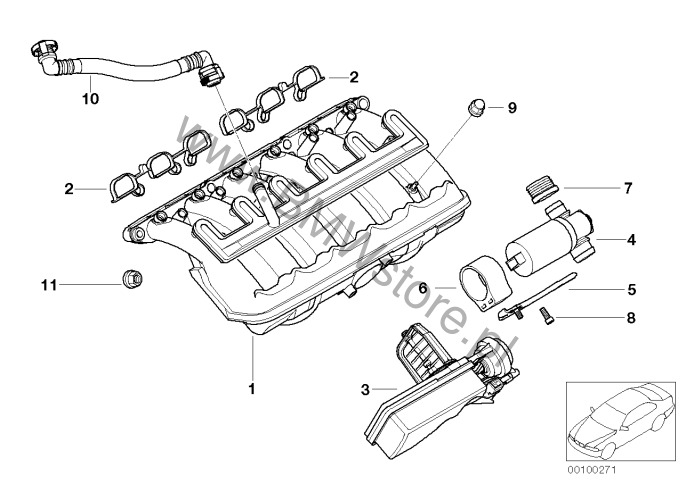 10
2
9
2
7
4
11
6
5
8
1
3
www.BMWstore.pl
00100271