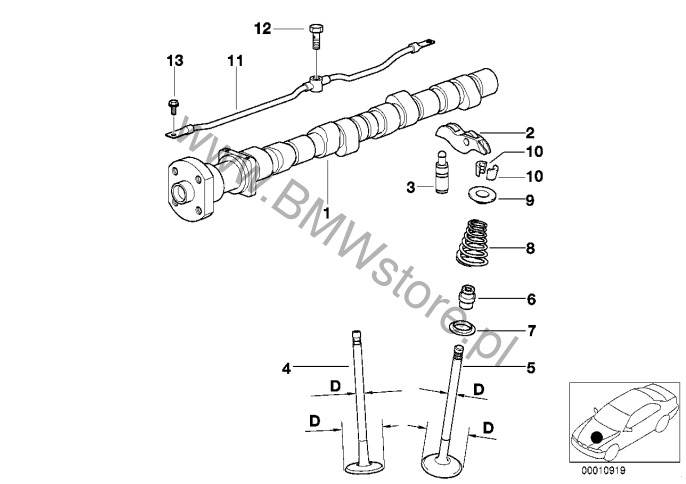 12
13
11
2
10
10
3
9
1
8
6
7
4
5
D
D
D
D
www.BMWstore.pl
00010919