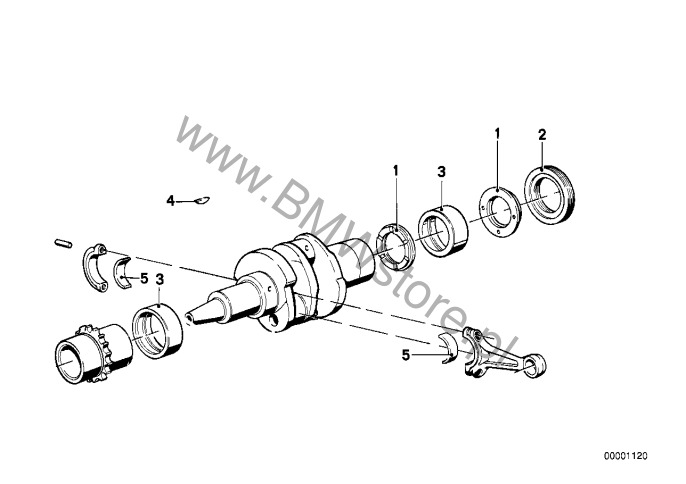 www.BMWstore.pl

1
2
1
3
4
5
3
5

00001120