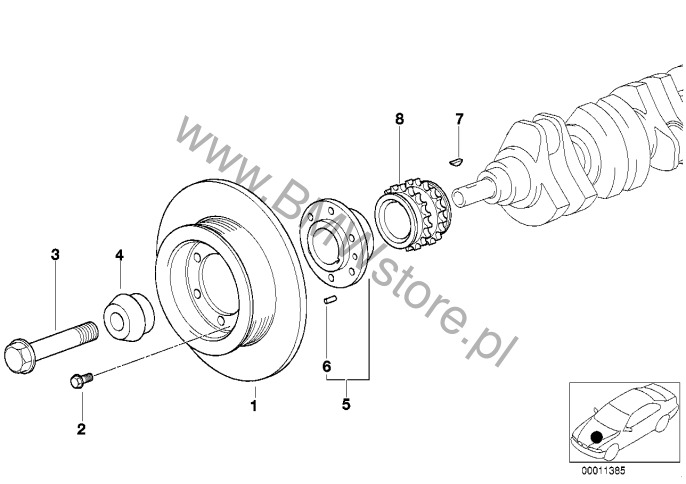 www.BMWstore.pl

8

7

3

4

6

5

1

2

00011385