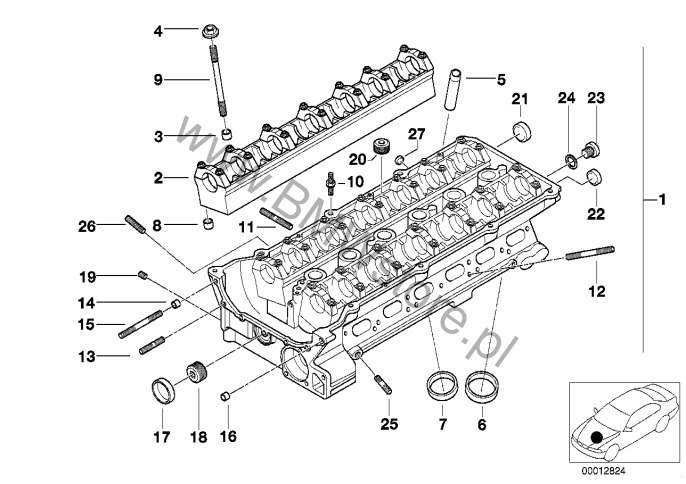 4
9
3
2
8
26
19
14
15
13
17
18
16
11
10
20
27
5
21
24
23
22
1
12
25
7
6
www.BMWstore.pl
00012824