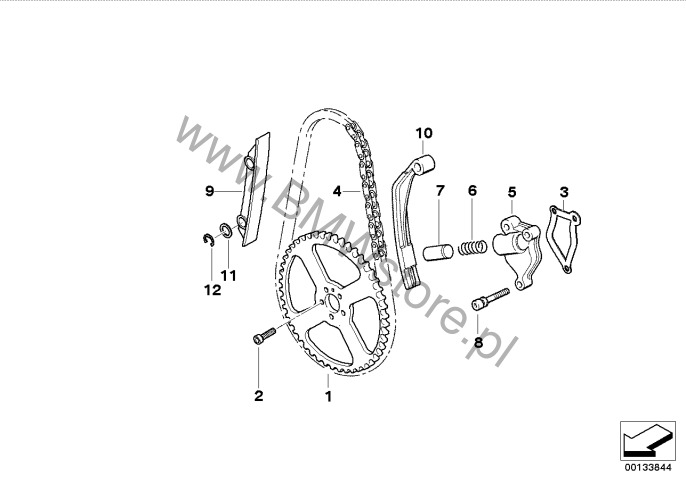 www.BMWstore.pl

10
9
4
7
6
5
3
11
12
8
2
1
00133844