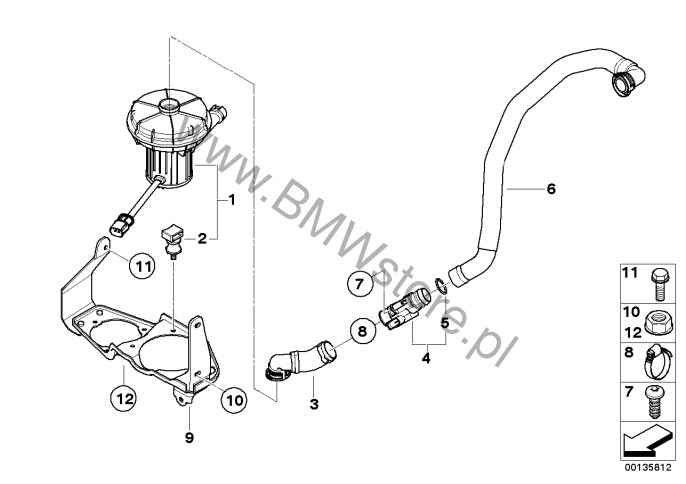 www.BMWstore.pl

1
2
11
12
10
9
3
8
7
5
4
6

11
10
12
8
7

00135812