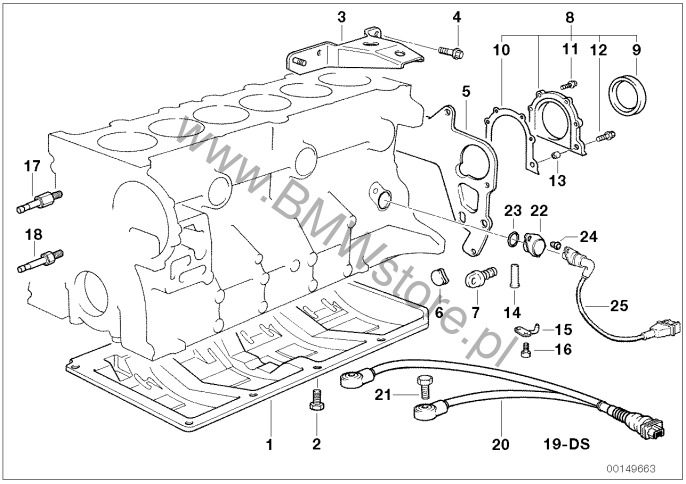 3
4
8
10
11
12
9
5
13
17
18
23
22
24
6
7
14
25
15
16
21
1
2
20
19-DS
www.BMWstore.pl
00149663