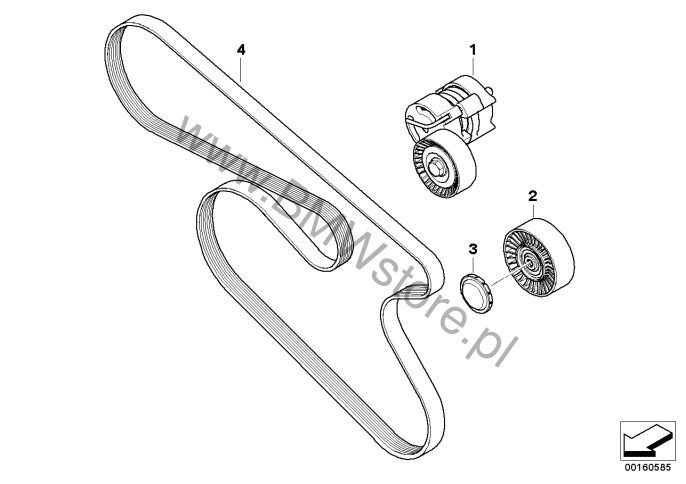 4

1

2

3

www.BMWstore.pl

00160585