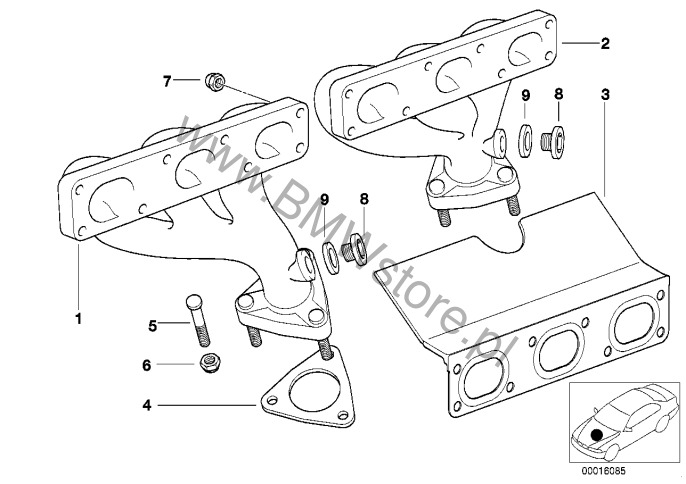 7
2
9
8
3
www.BMWstore.pl
9
8
1
5
6
4
00016085