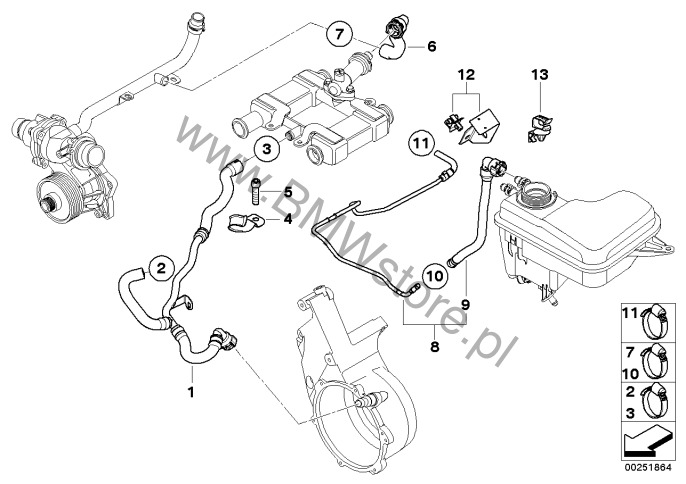 7
6
12
13
3
11
5
4
2
10
9
8
1
www.BMWstore.pl
11
7
10
2
3
00251864