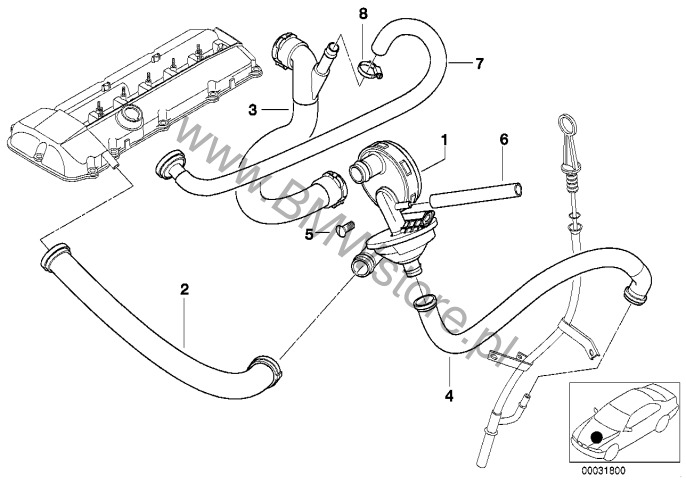 8
7
3
1
6
5
2
4
www.BMWstore.pl
00031800