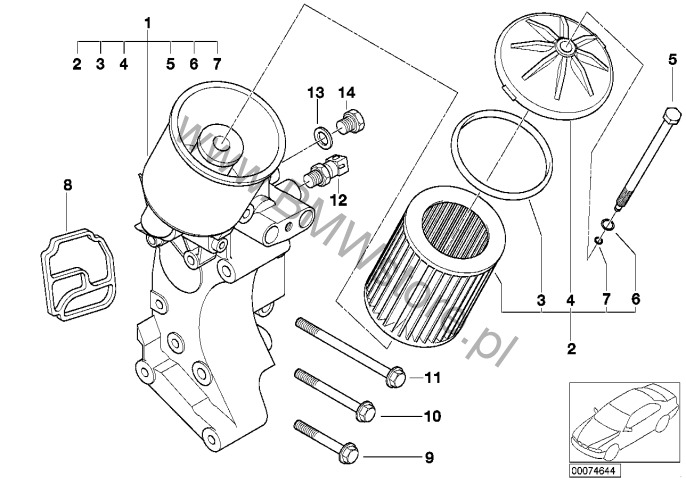 1
2 3 4 5 6 7
13 14
12
8
5
3 4 7 6
2
11
10
9
www.BMWstore.pl
00074644