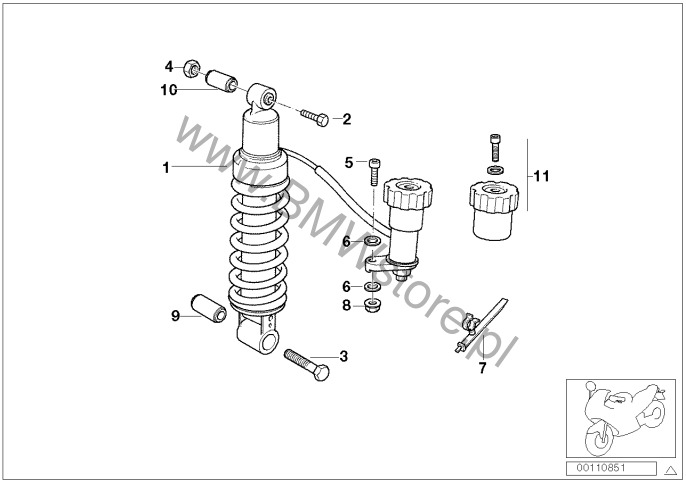 4
10
2
1
5
11
6
6
8
9
3
7
www.BMWstore.pl
00110851