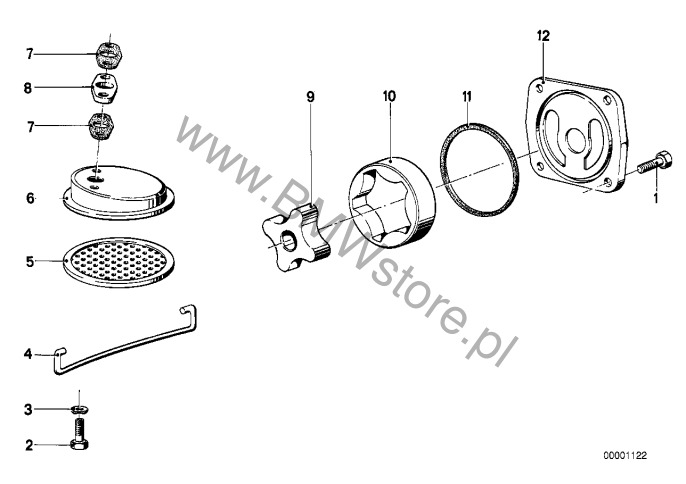 7
8
7
6
5
4
3
2
9
10
11
12
1
www.BMWstore.pl
00001122