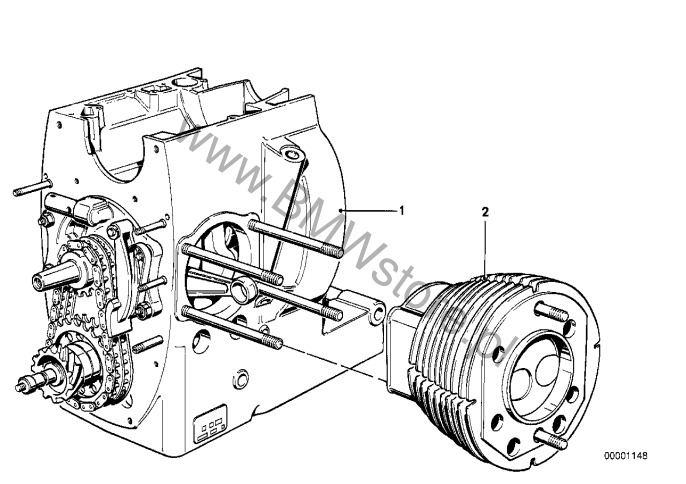 www.BMWstore.pl

1

2

00001148