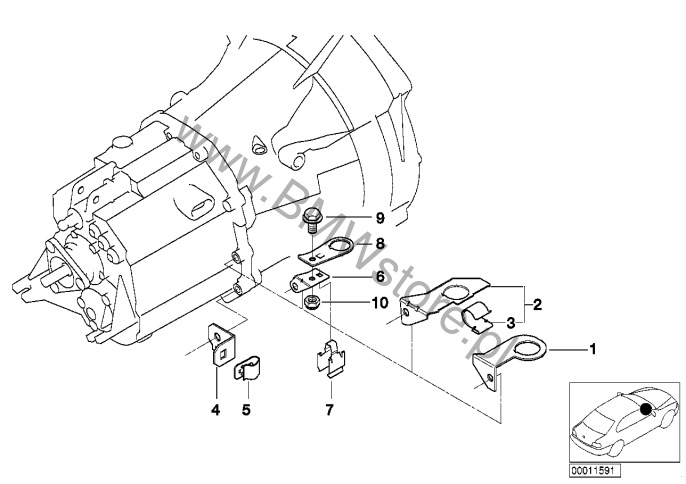 www.BMWstore.pl

9

8

6

10

2

3

1

4

5

7

00011591