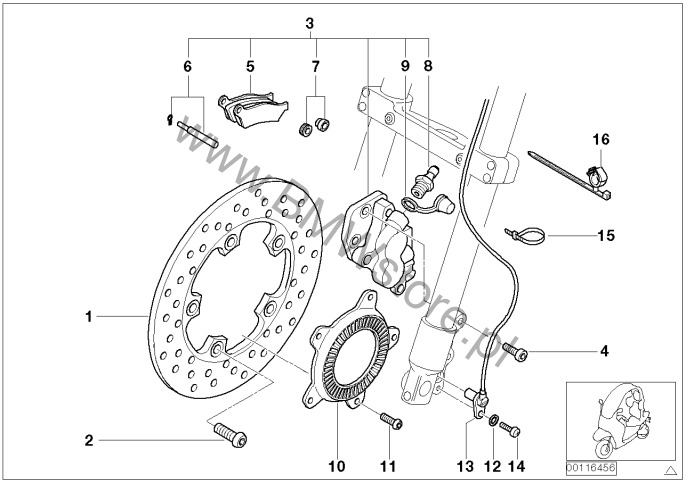 3
6
5
7
9
8
16
15
1
4
2
10
11
13
12
14
www.BMWstore.pl
00116456