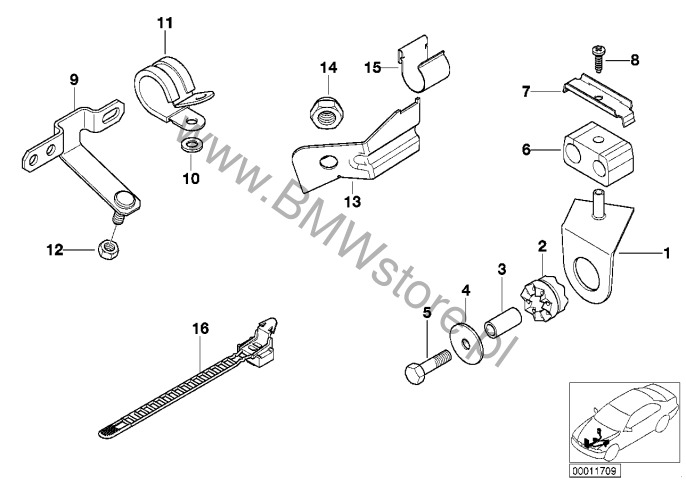 11
9
14
15
8
7
6
10
13
12
1
2
3
4
5
16
www.BMWstore.pl
00011709