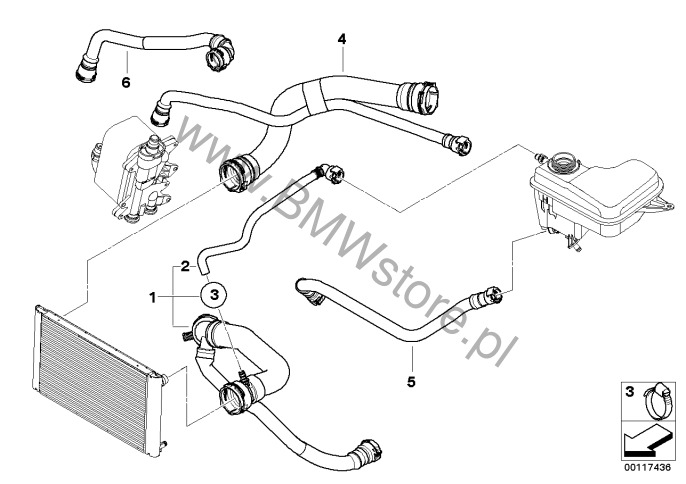 6

4

www.BMWstore.pl

2

1

3

5

3

00117436