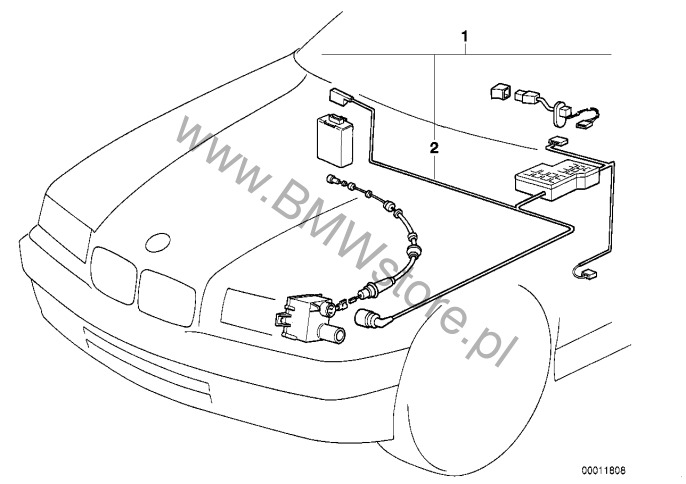 1
2
www.BMWstore.pl
00011808