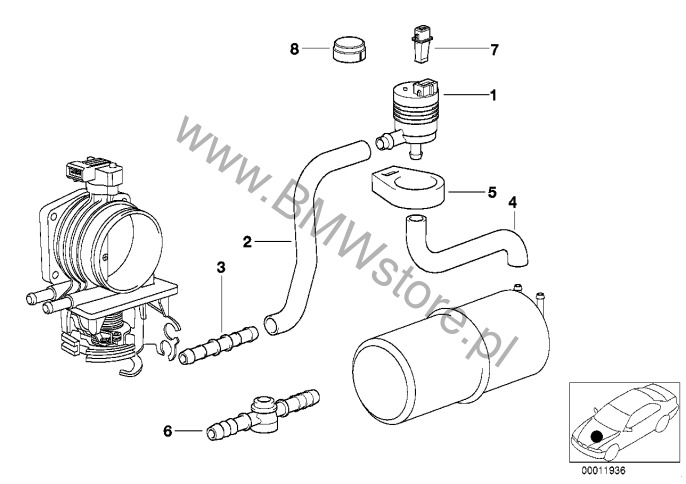 8
7
1
www.BMWstore.pl
5
4
2
3
6
00011936