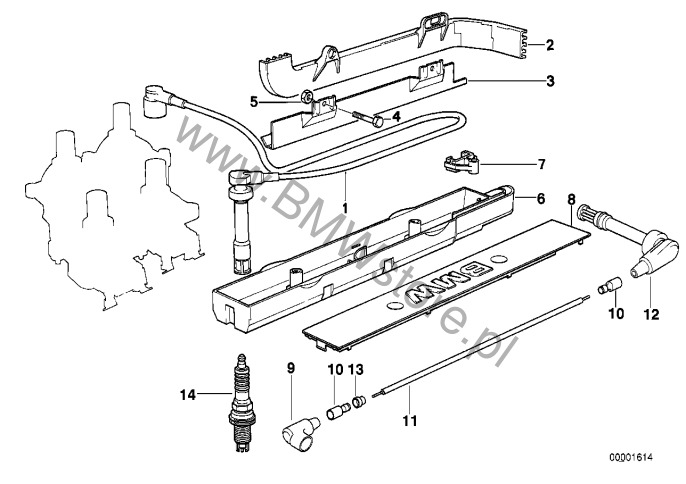 2
3
5
4
7
1
6
8
www.BMWstore.pl
BMW
10
12
9
10
13
14
11
00001614