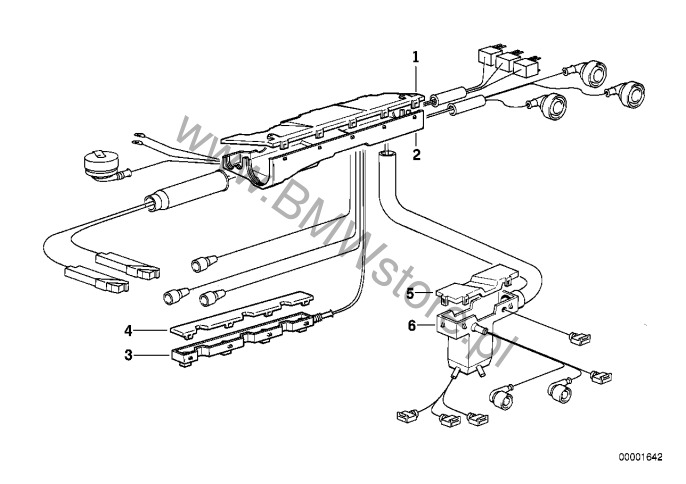 1
2
www.BMWstore.pl
5
6
4
3
00001642