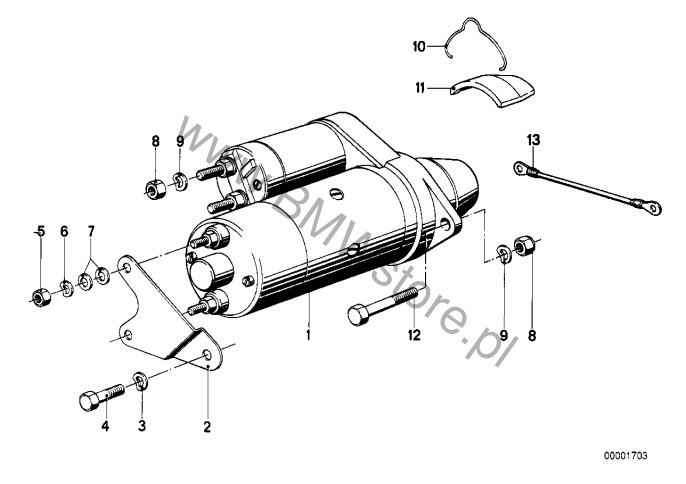 10
11
13
8
9
www.BMW-store.pl
5
6
7
1
12
9
8
4
3
2
00001703