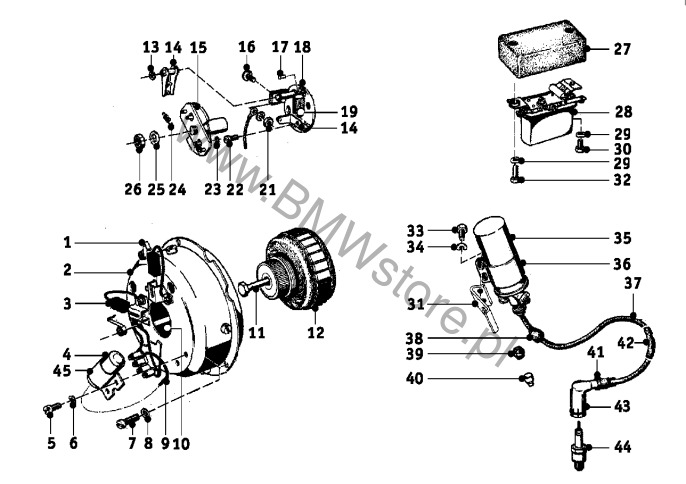 13 14 15 16 17 18
19
14
26 25 24 23 22 21
27
28
29
30
29
32
www.BMWstore.pl
1
2
3
4
45
5 6 7 8 9 10
11 12
33
34
35
36
37
31
38
39
40
41
42
43
44