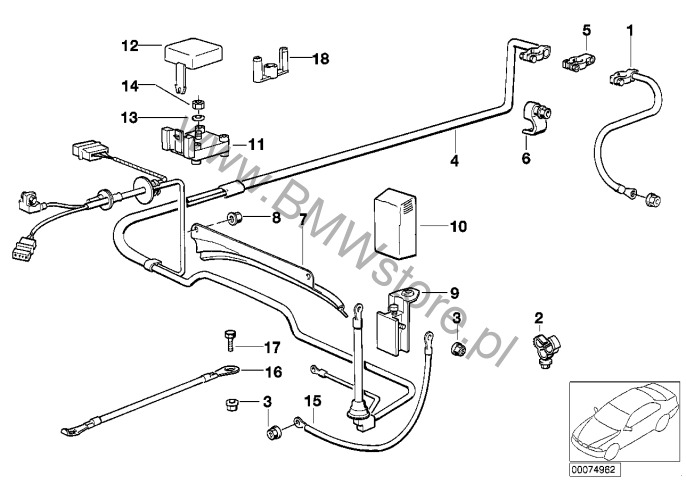 12
18
5
1
14
13
11
4
6
8
7
10
9
3
2
17
16
3
15
www.BMWstore.pl
00074962