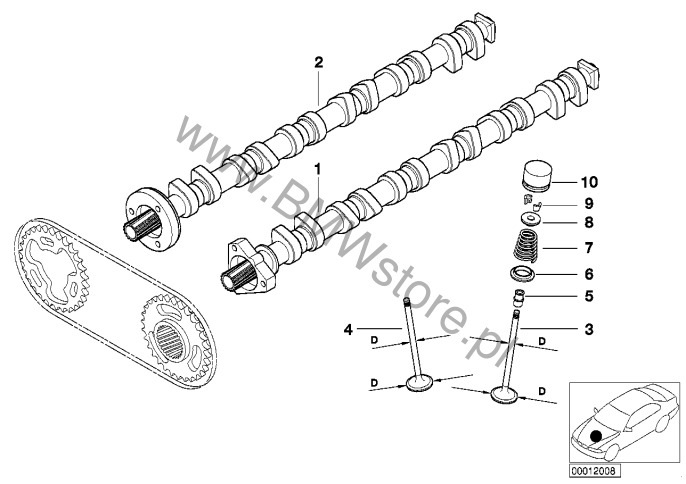 2

1

10

9

8

7

6

5

4

3

D

D

D

D

www.BMWstore.pl

00012008