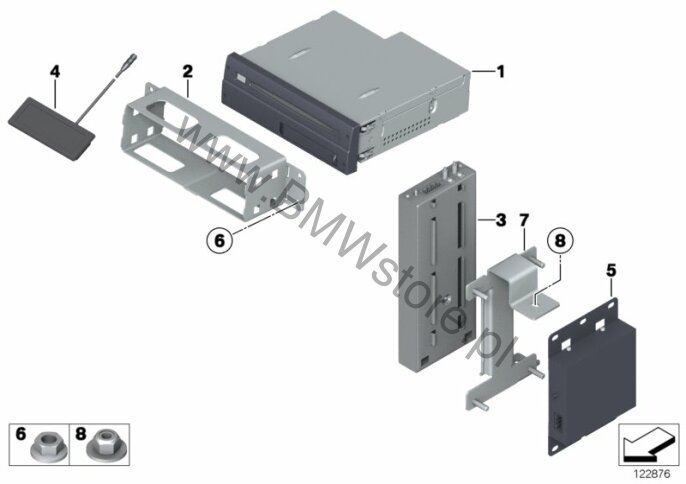 4
2
1
www.BMWstore.pl
6
3
7
8
5
6
8
122876