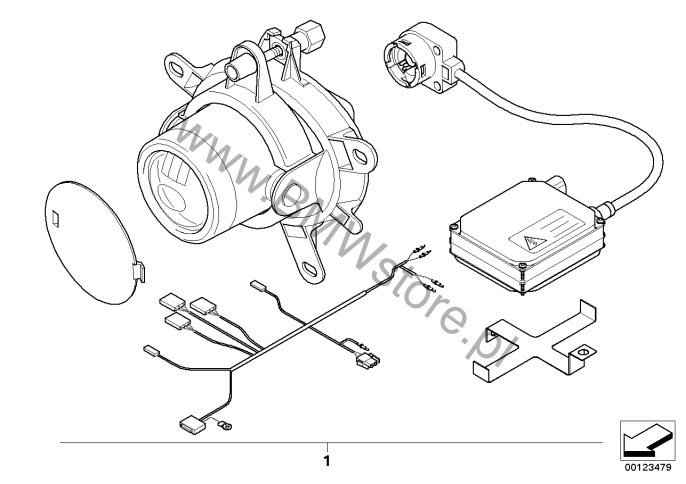 www.BMWstore.pl

1

00123479