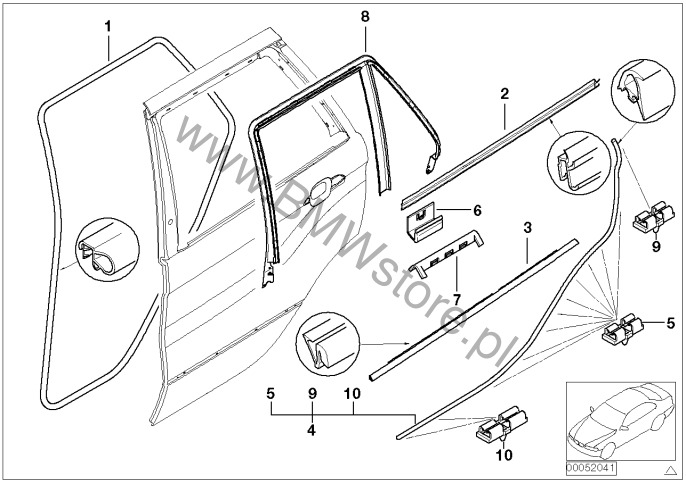 1
8
2
6
3
7
9
5
5
9
10
4
10
www.BMWstore.pl
00052041