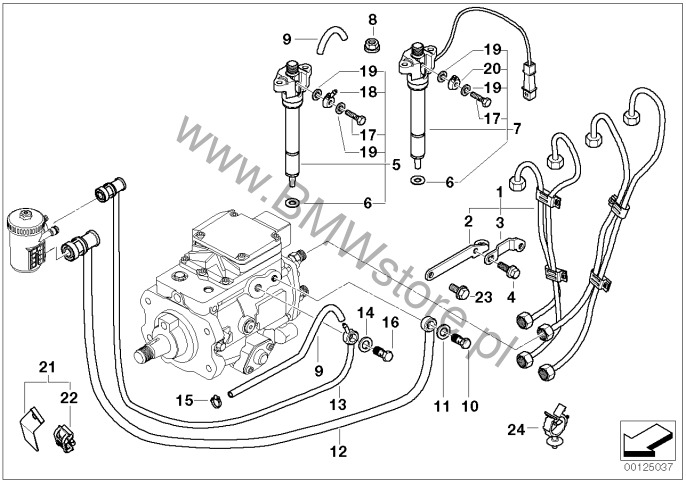 9
8
19
18
17
19
5
6
19
20
19
17
7
6
1
2
3
4
23
14
16
9
13
15
11
10
12
21
22
24
www.BMWstore.pl
00125037