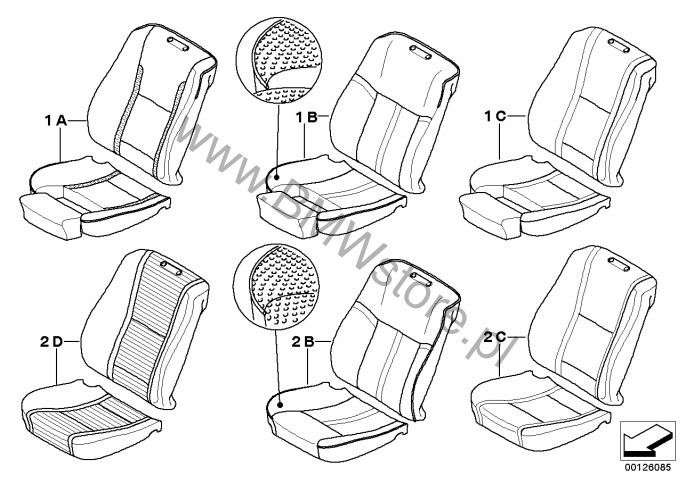 1 A
1 B
1 C
2 D
2 B
2 C
www.BMWstore.pl
00126085