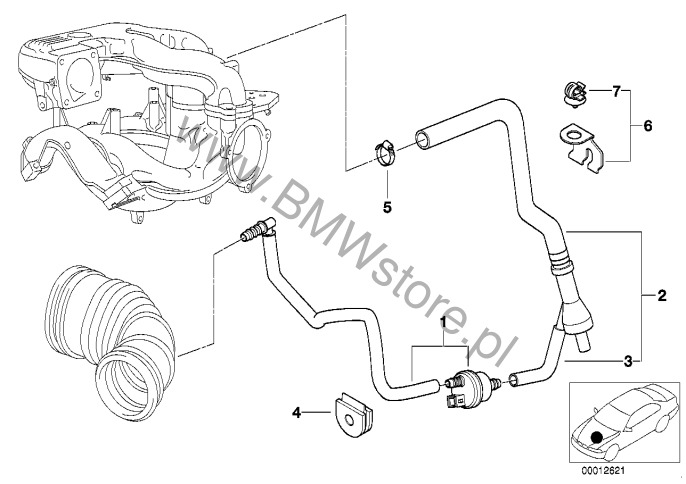 www.BMWstore.pl

7
6
5
2
1
3
4
00012621